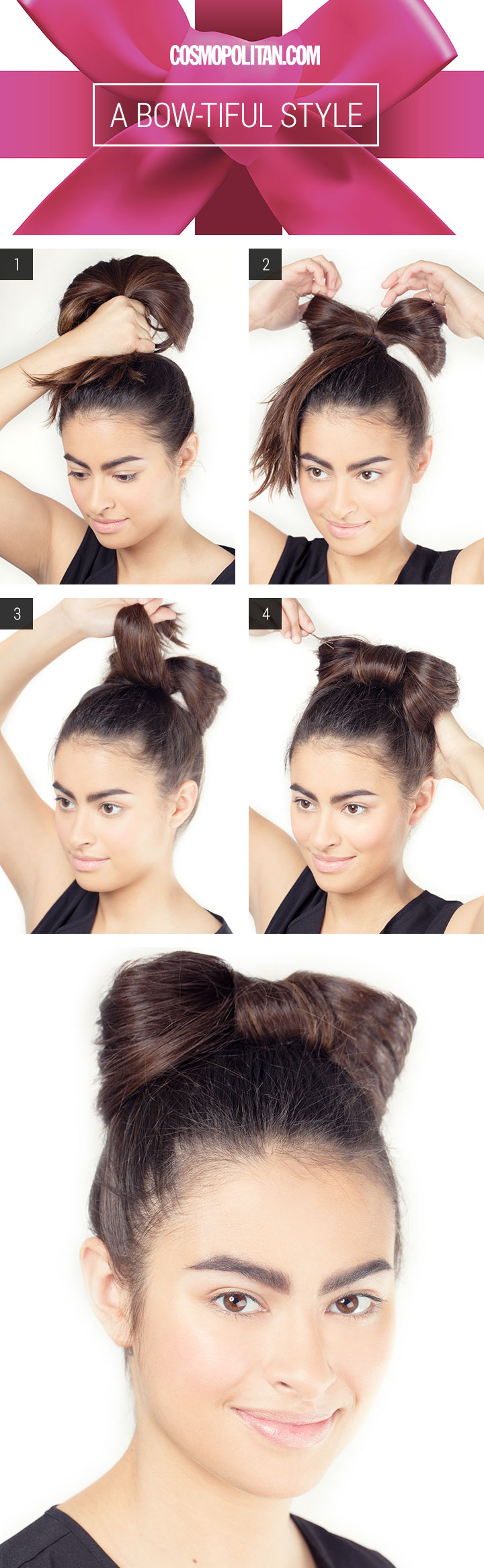 COSMOPOLITAN.COM

A BOW-TIFUL STYLE

1

2

3

4