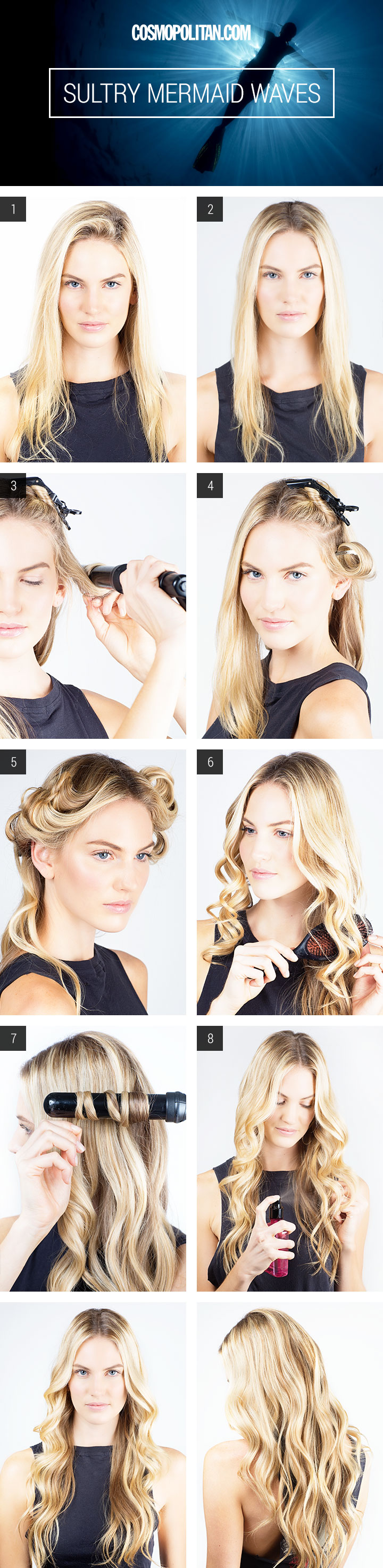 COSMOPOLITAN.COM

SULTRY MERMAID WAVES

1

2

3

4

5

6

7

8