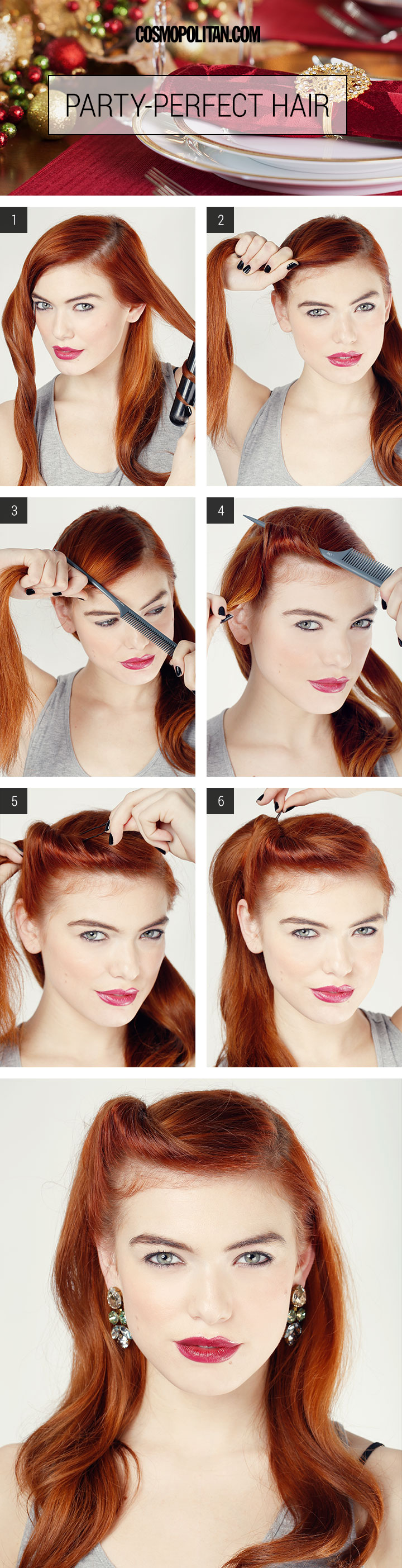 COSMOPOLITAN.COM

PARTY-PERFECT HAIR

1

2

3

4

5

6