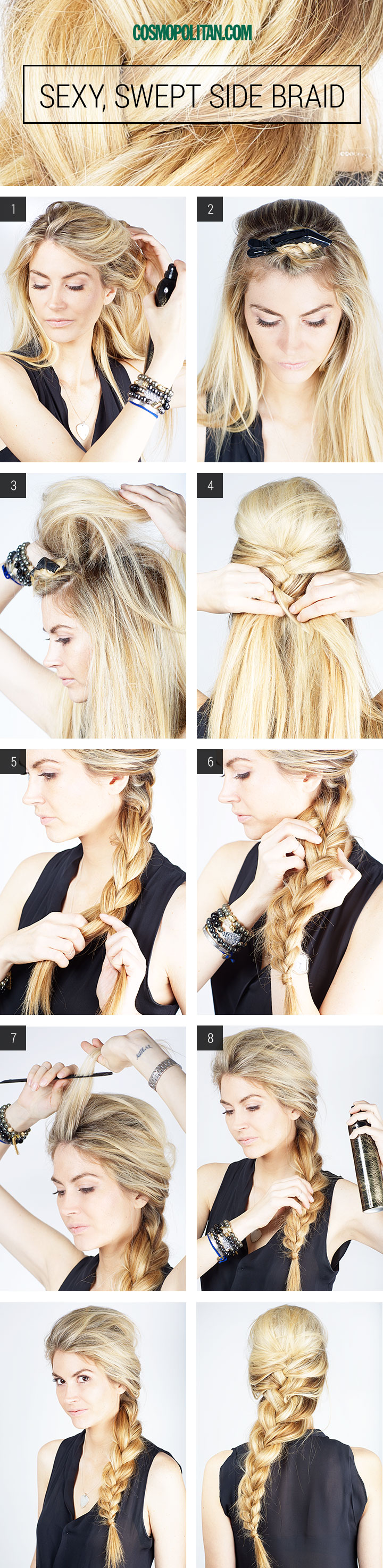 COSMOPOLITAN.COM

SEXY, SWEPT SIDE BRAID

1

2

3

4

5

6

7

8