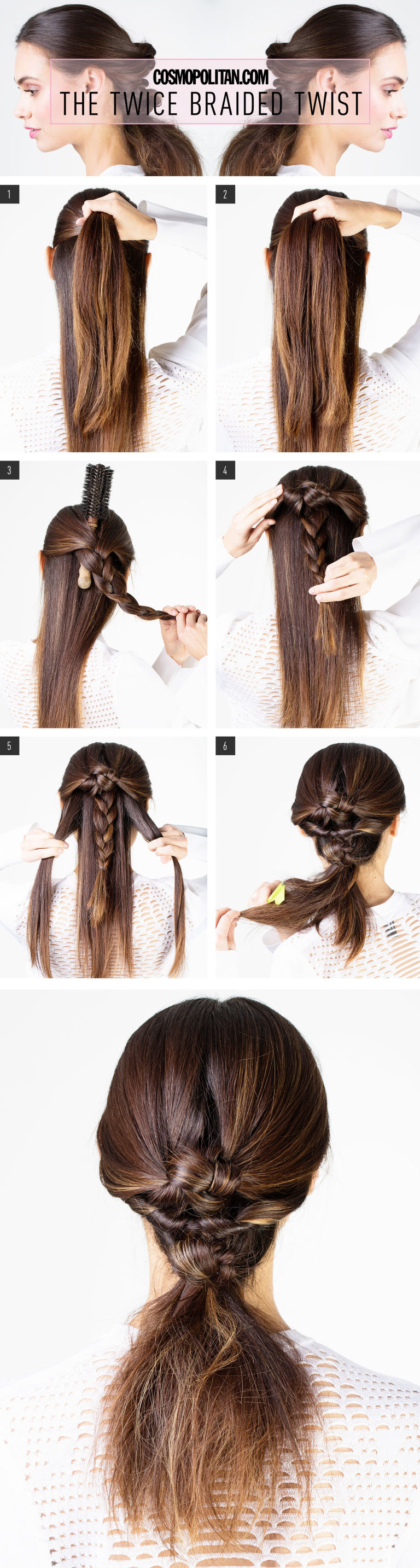 COSMOPOLITAN.COM
THE TWICE BRAIDED TWIST

1

2

3

4

5

6