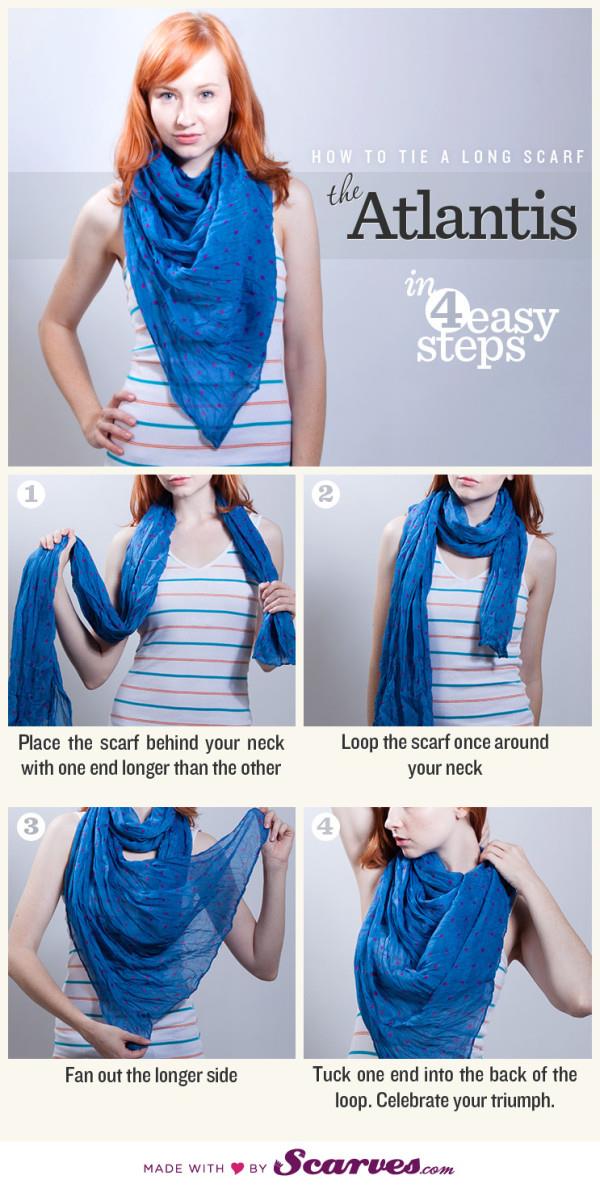 HOW TO TIE A LONG SCARF

the Atlantis

in 4 easy steps

1

Place the scarf behind your neck with one end longer than the other

2

Loop the scarf once around your neck

3

Fan out the longer side

4

Tuck one end into the back of the loop. Celebrate your triumph.

MADE WITH ♥ BY Scarves.com