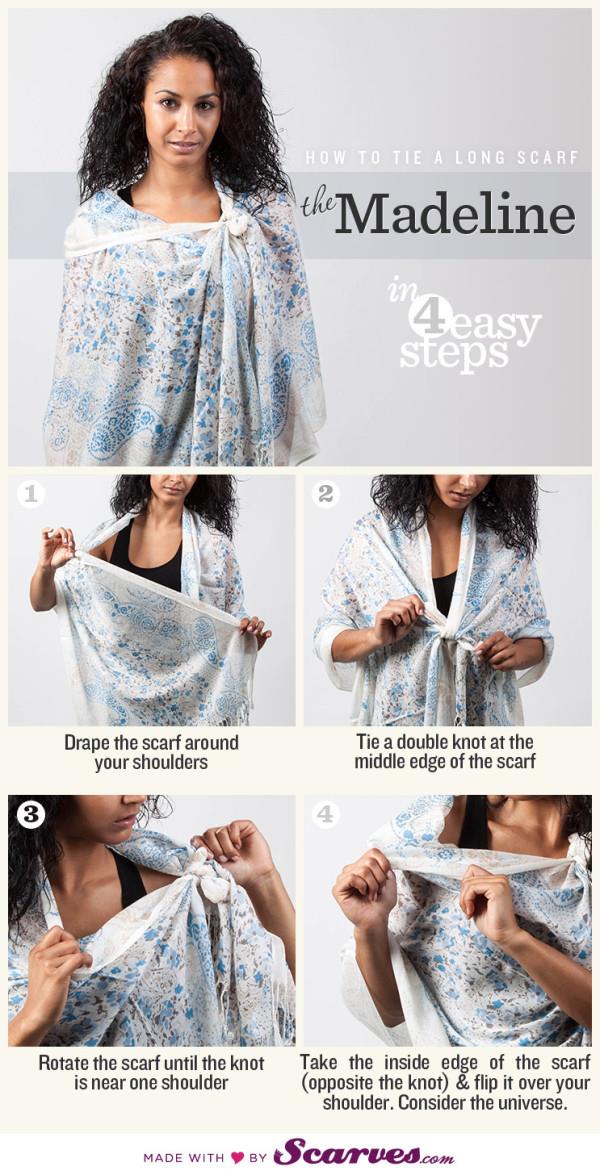 HOW TO TIE A LONG SCARF

the Madeline

in 4 easy steps

1

Drape the scarf around your shoulders

2

Tie a double knot at the middle edge of the scarf

3

Rotate the scarf until the knot is near one shoulder

4

Take the inside edge of the scarf (opposite the knot) & flip it over your shoulder. Consider the universe.

MADE WITH ♥ BY Scarves.com