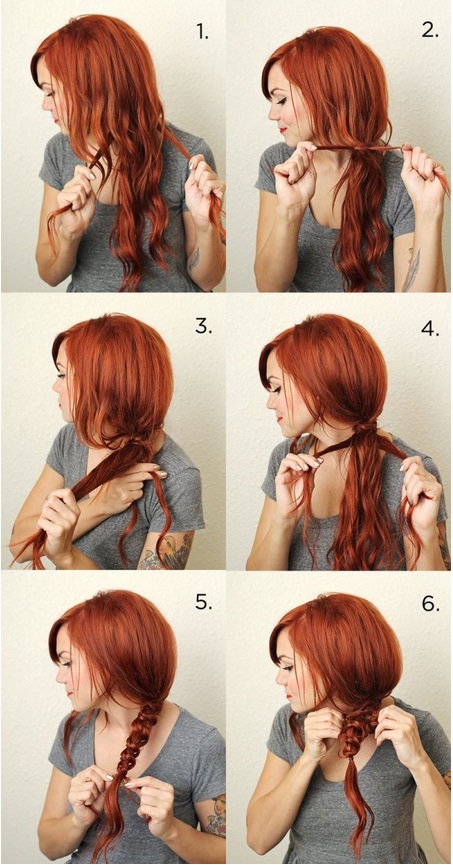 1.

2.

3.

4.

5.

6.