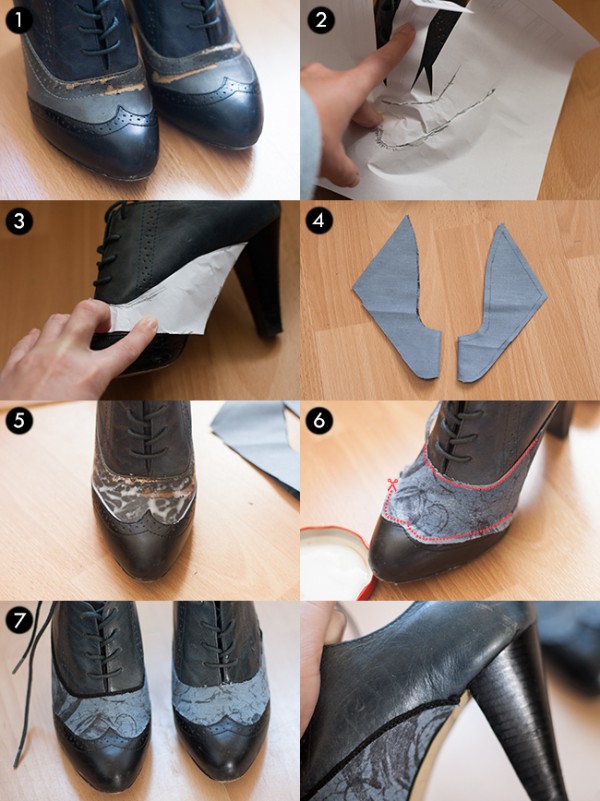 1
2
3
4
5
6
7