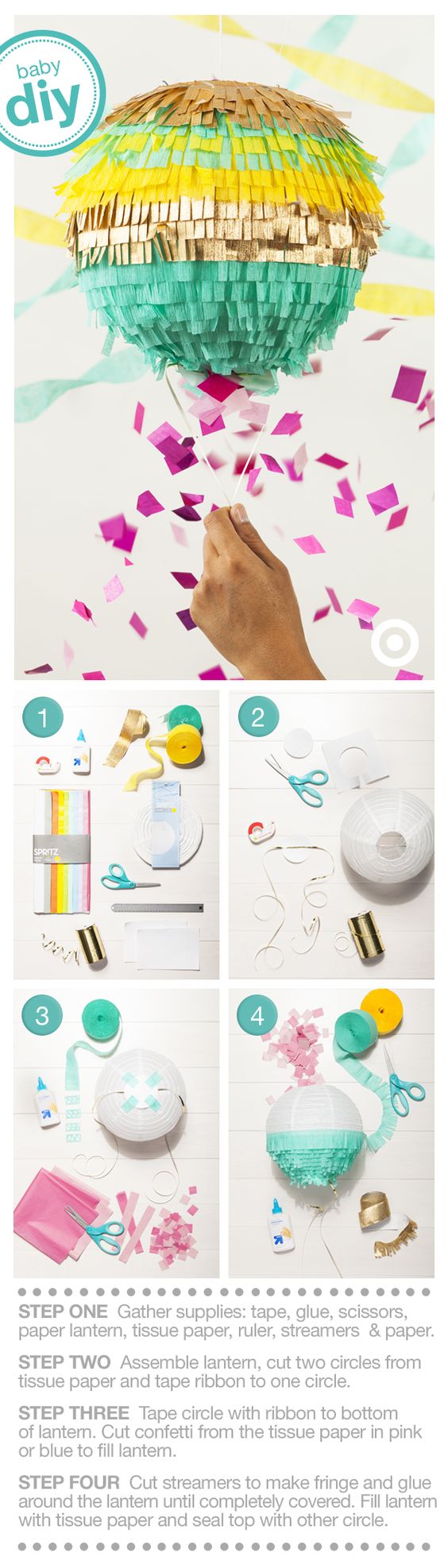 baby
diy

1

SPRITZ

2

3

4

STEP ONE Gather supplies: tape, glue, scissors, paper lantern, tissue paper, ruler, streamers & paper.

STEP TWO Assemble lantern, cut two circles from tissue paper and tape ribbon to one circle.

STEP THREE Tape circle with ribbon to bottom of lantern. Cut confetti from the tissue paper in pink or blue to fill lantern.

STEP FOUR Cut streamers to make fringe and glue around the lantern until completely covered. Fill lantern with tissue paper and seal top with other circle.