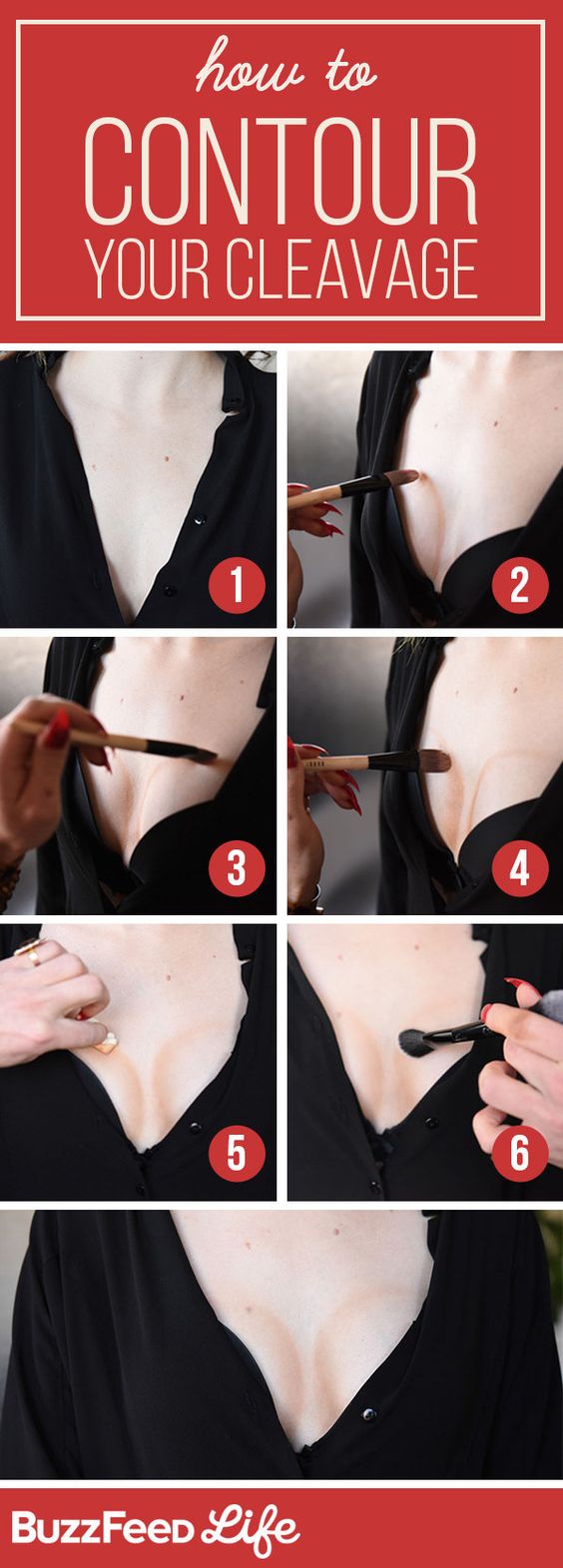 how to
CONTOUR
YOUR CLEAVAGE

1

2

3

4

5

6

BuzzFeed Life