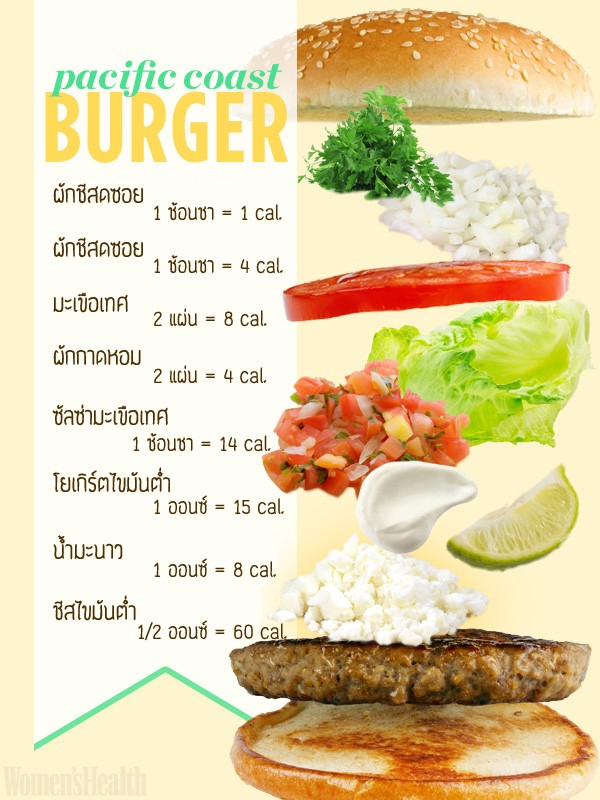 pacific coast
BURGER

ผักชีสดซอย
1 ช้อนชา = 1 cal.

ผักชีสดซอย
1 ช้อนชา = 4 cal.

มะเขือเทศ
2 แผ่น = 8 cal.

ผักกาดหอม
2 แผ่น = 4 cal.

ซัลซ่ามะเขือเทศ
1 ช้อนชา = 14 cal.

โยเกิร์ตไขมันต่ำ
1 ออนซ์ = 15 cal.

น้ำมะนาว
1 ออนซ์ = 8 cal.

ชีสไขมันต่ำ
1/2 ออนซ์ = 60 cal.

Women'sHealth