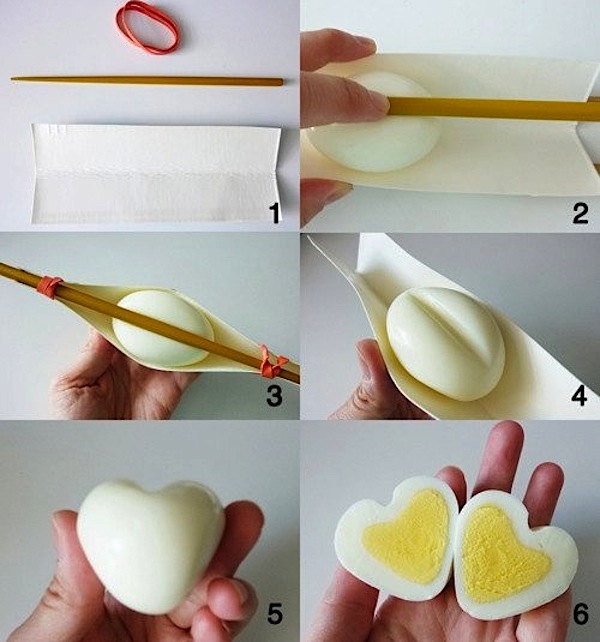 1
2
3
4
5
6